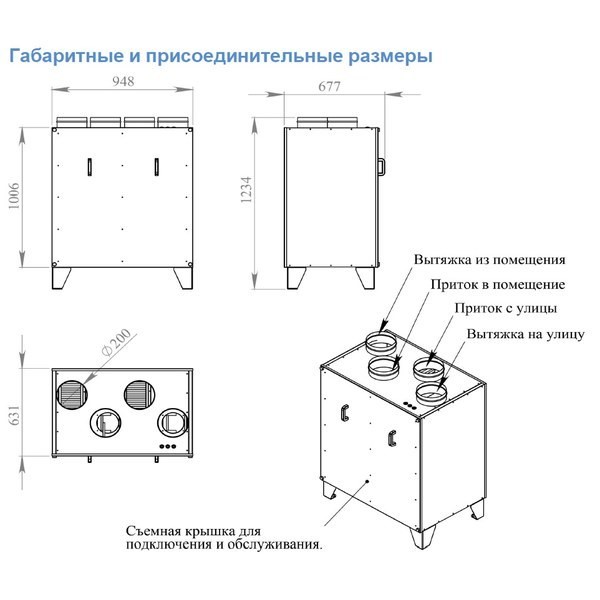 Габаритные и присоединительные размеры

948

677

1006

1234

Вытяжка из помещения

Приток в помещение

Приток с улицы

Вытяжка на улицу

$\varnothing 200$

631

Съемная крышка для подключения и обслуживания.