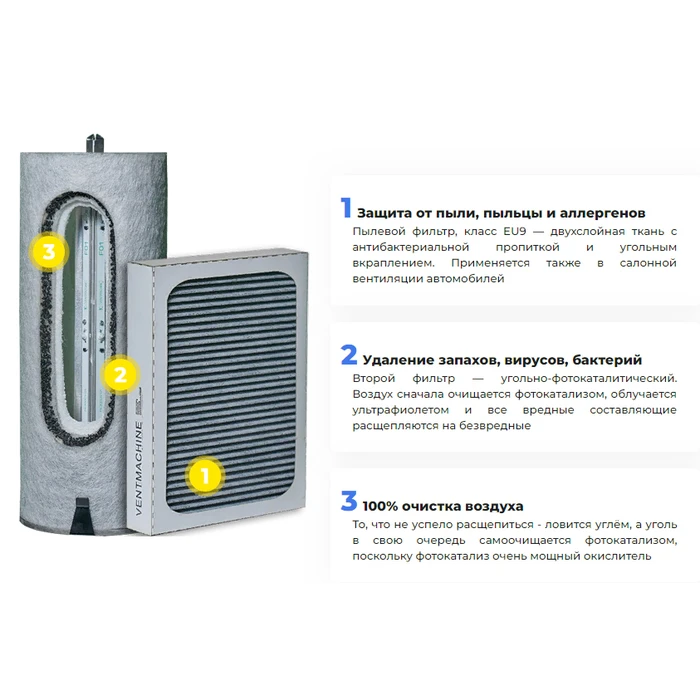 3

2

VENTMACHINE

1

1 Защита от пыли, пыльцы и аллергенов
Пылевой фильтр, класс EU9 — двухслойная ткань с антибактериальной пропиткой и угольным вкраплением. Применяется также в салонной вентиляции автомобилей

2 Удаление запахов, вирусов, бактерий
Второй фильтр — угольно-фотокаталитический. Воздух сначала очищается фотокатализом, облучается ультрафиолетом и все вредные составляющие расщепляются на безвредные

3 100% очистка воздуха
То, что не успело расщепиться - ловится углём, а уголь в свою очередь самоочищается фотокатализом, поскольку фотокатализ очень мощный окислитель