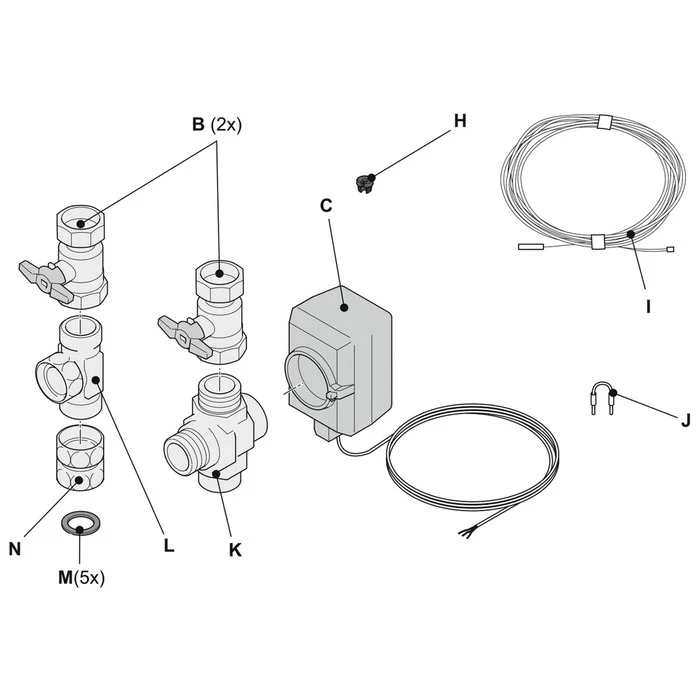 B (2x)

H

C

I

J

N

L

K

M(5x)