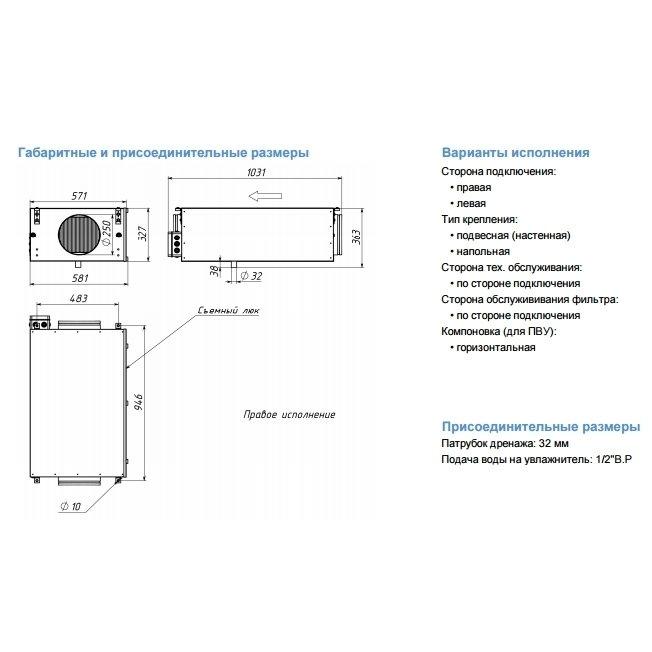 Габаритные и присоединительные размеры

571
∅250
327
581

1031
363
38
∅ 32

483
Съемный люк
946
Правое исполнение
∅ 10

Варианты исполнения
Сторона подключения:
• правая
• левая
Тип крепления:
• подвесная (настенная)
• напольная
Сторона тех. обслуживания:
• по стороне подключения
Сторона обслужививания фильтра:
• по стороне подключения
Компоновка (для ПВУ):
• горизонтальная

Присоединительные размеры
Патрубок дренажа: 32 мм
Подача воды на увлажнитель: 1/2"В.Р